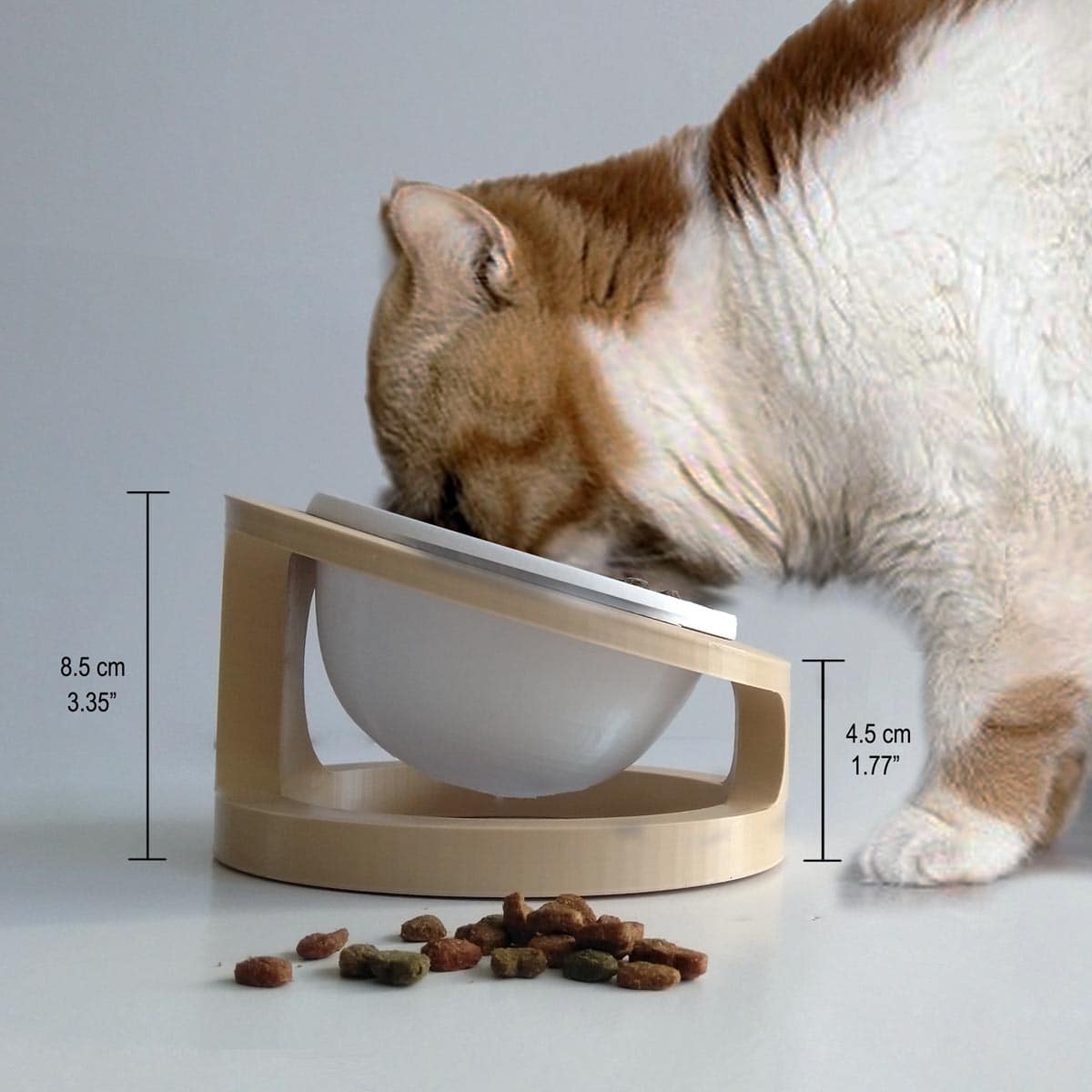 8.5 cm
3.35”

4.5 cm
1.77”